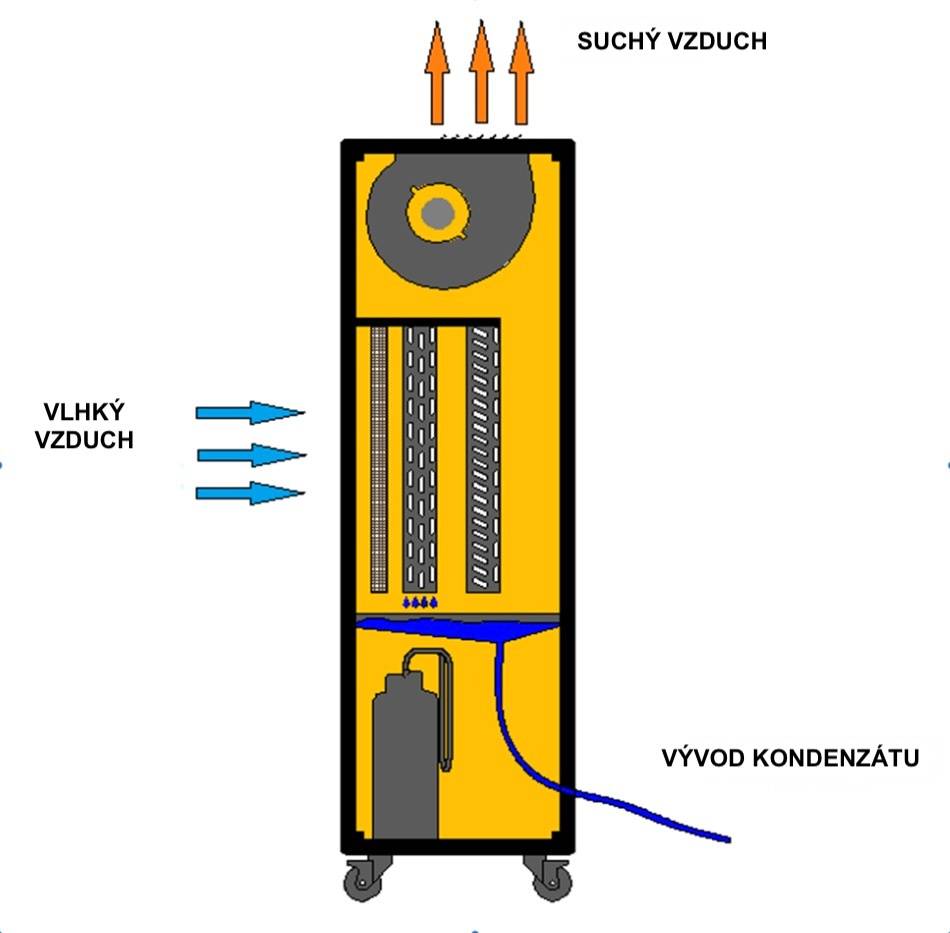 SUCHÝ VZDUCH

VLHKÝ VZDUCH

VÝVOD KONDENZÁTU